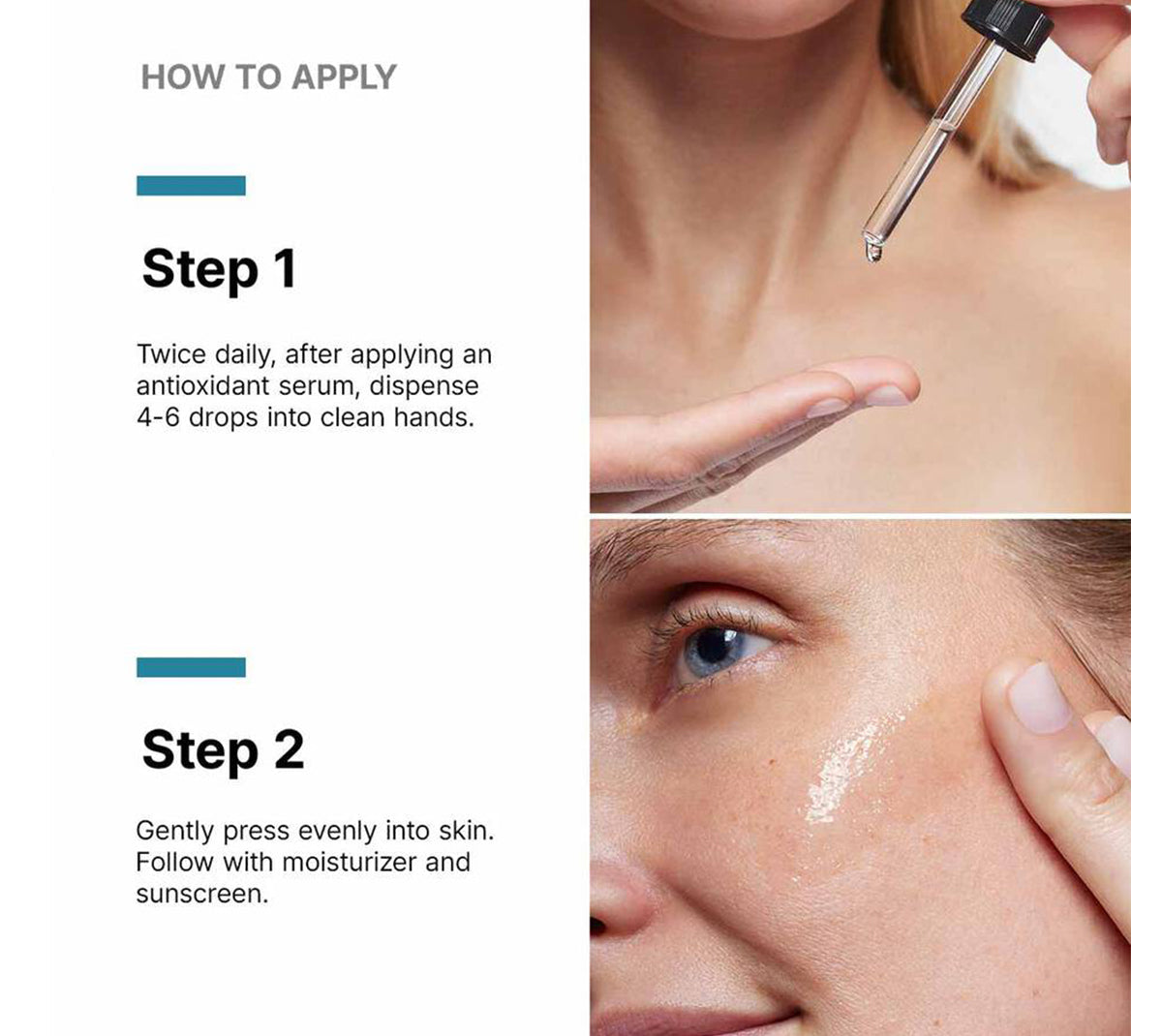 HOW TO APPLY

Step 1

Twice daily, after applying an antioxidant serum, dispense 4-6 drops into clean hands.

Step 2

Gently press evenly into skin. Follow with moisturizer and sunscreen.