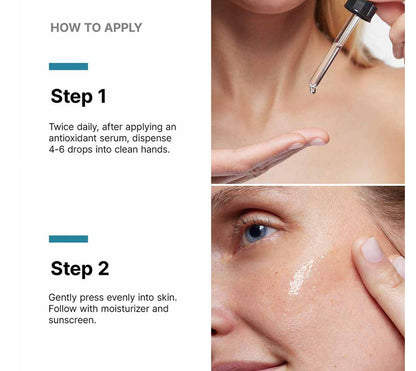 HOW TO APPLY

Step 1

Twice daily, after applying an antioxidant serum, dispense 4-6 drops into clean hands.

Step 2

Gently press evenly into skin. Follow with moisturizer and sunscreen.