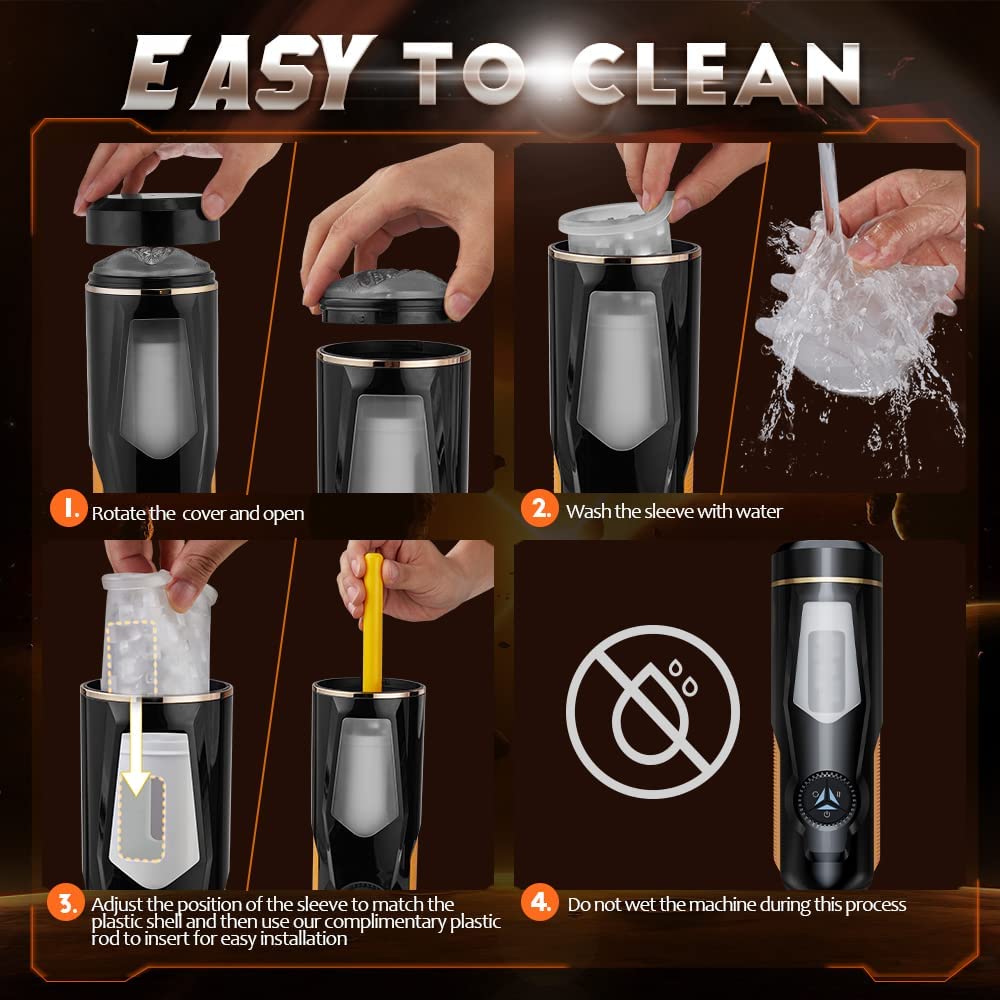 EASY TO CLEAN

1. Rotate the cover and open

2. Wash the sleeve with water

3. Adjust the position of the sleeve to match the plastic shell and then use our complimentary plastic rod to insert for easy installation

4. Do not wet the machine during this process