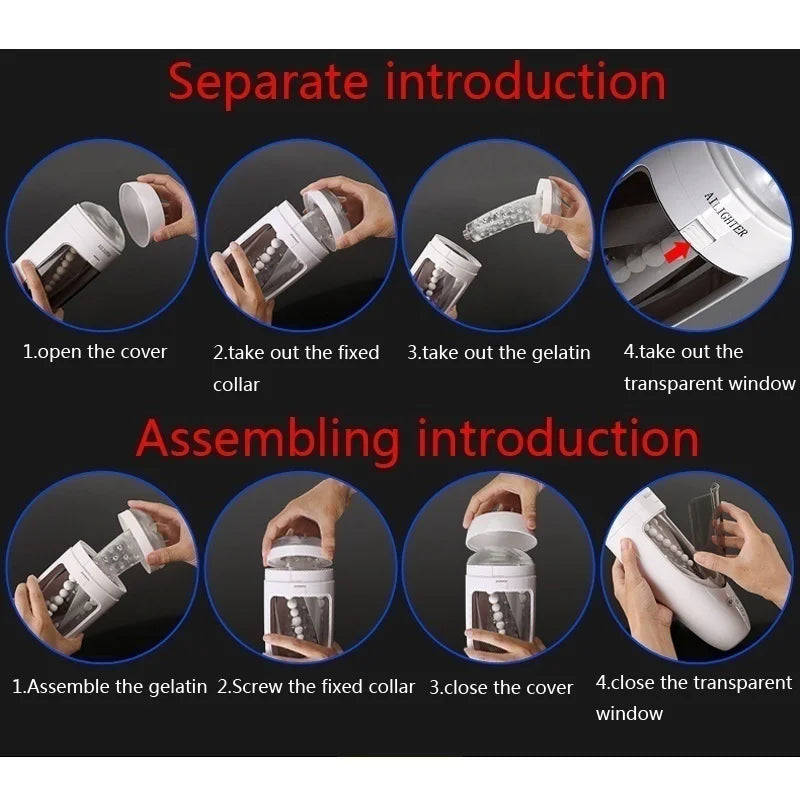 Separate introduction

ALLIGHTER

1.open the cover

2.take out the fixed collar

3.take out the gelatin

4.take out the transparent window

Assembling introduction

1.Assemble the gelatin

2.Screw the fixed collar

3.close the cover

4.close the transparent window